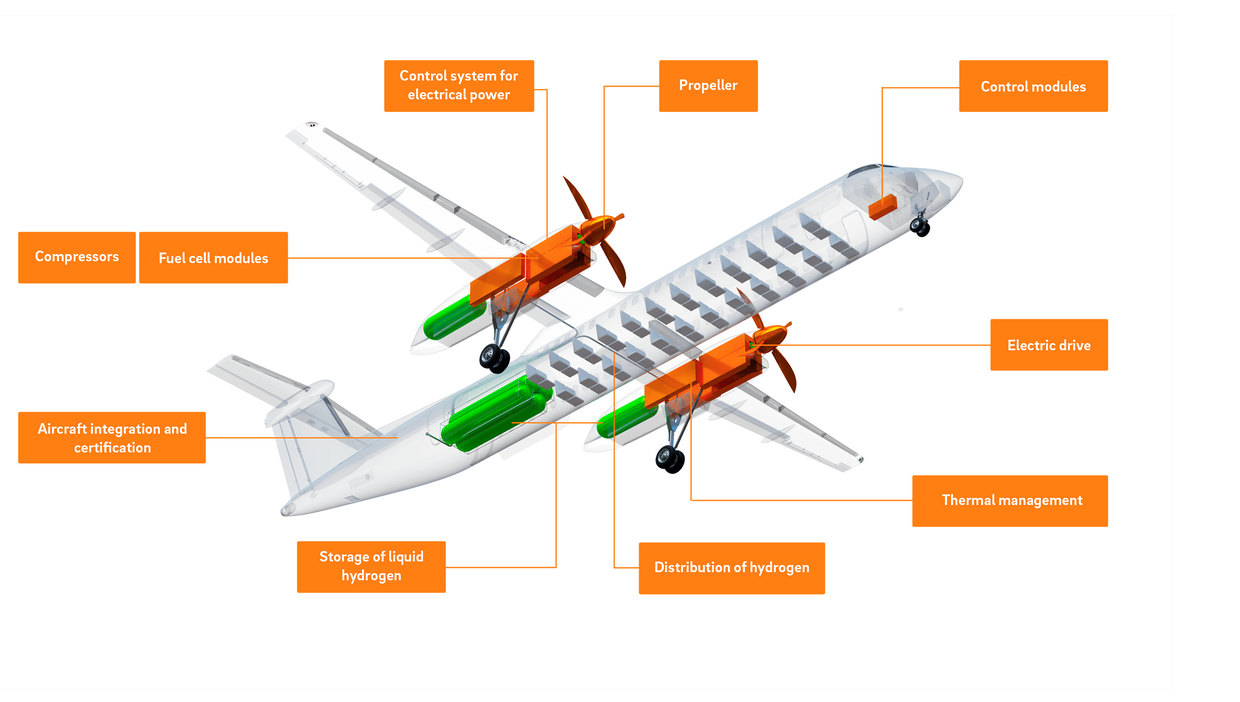 Control system for electrical power

Propeller

Control modules

Compressors

Fuel cell modules

Electric drive

Aircraft integration and certification

Thermal management

Storage of liquid hydrogen

Distribution of hydrogen